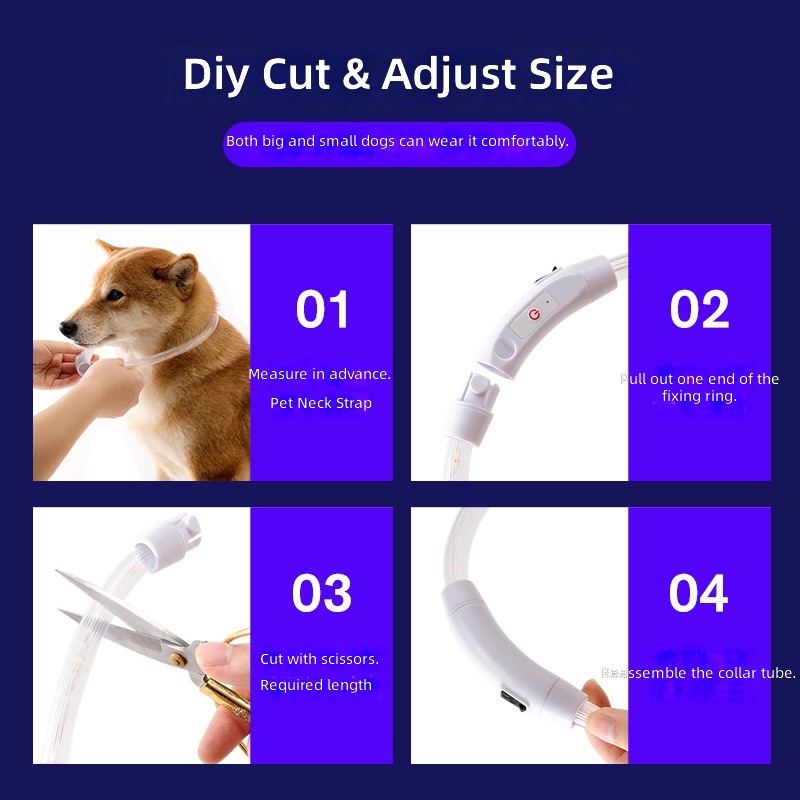 Diy Cut & Adjust Size

Both big and small dogs can wear it comfortably.

01

Measure in advance.

Pet Neck Strap

02

Pull out one end of the fixing ring.

03

Cut with scissors.

Required length

04

Reassemble the collar tube.