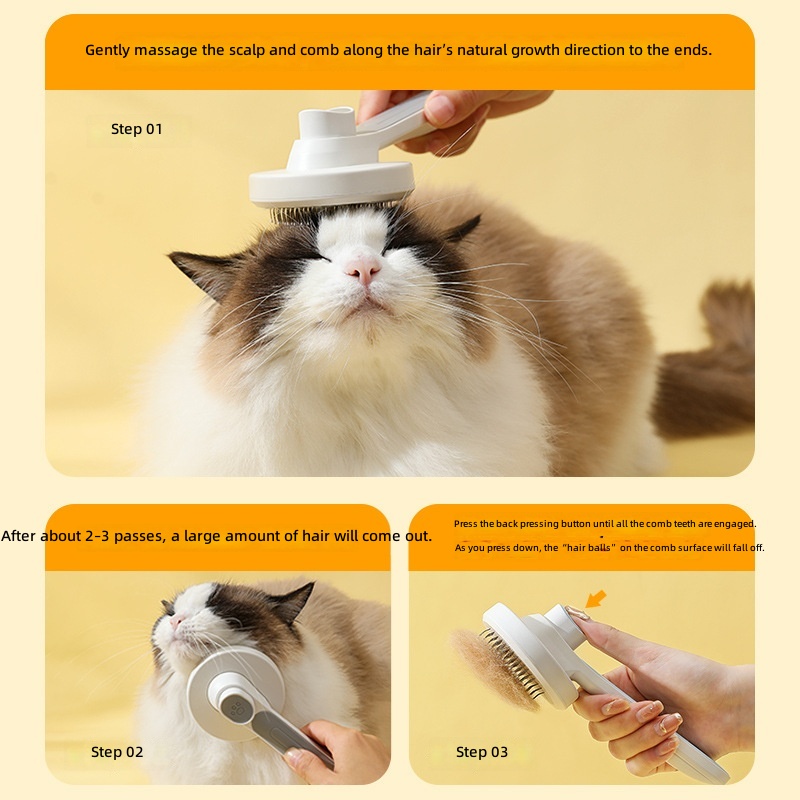 Gently massage the scalp and comb along the hair's natural growth direction to the ends.

Step 01

After about 2-3 passes, a large amount of hair will come out.

Step 02

Press the back pressing button until all the comb teeth are engaged.

As you press down, the "hair balls" on the comb surface will fall off.

Step 03