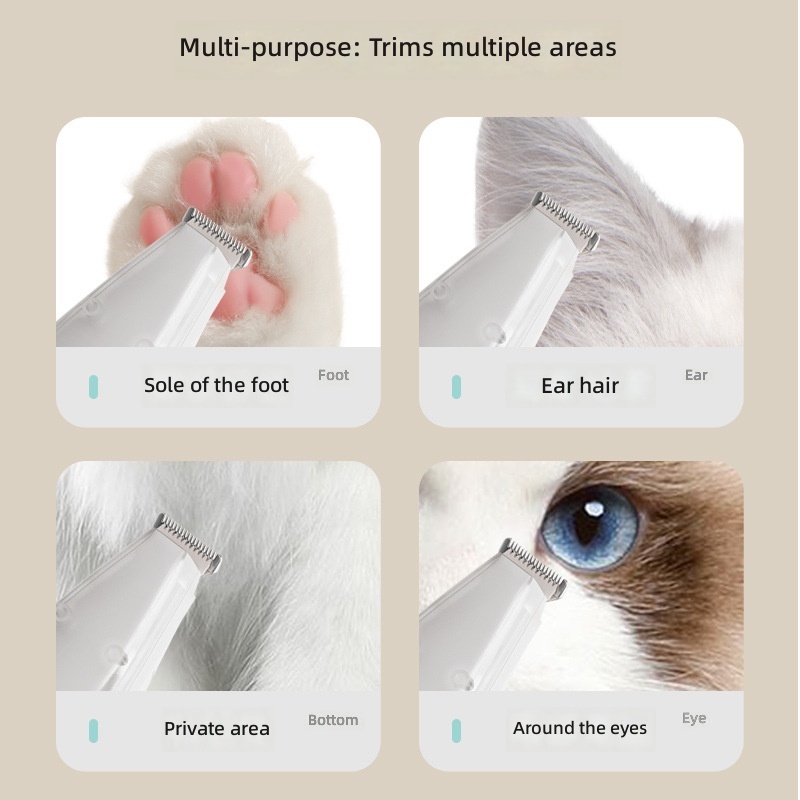 Multi-purpose: Trims multiple areas

Sole of the foot

Foot

Ear hair

Ear

Private area

Bottom

Around the eyes

Eye