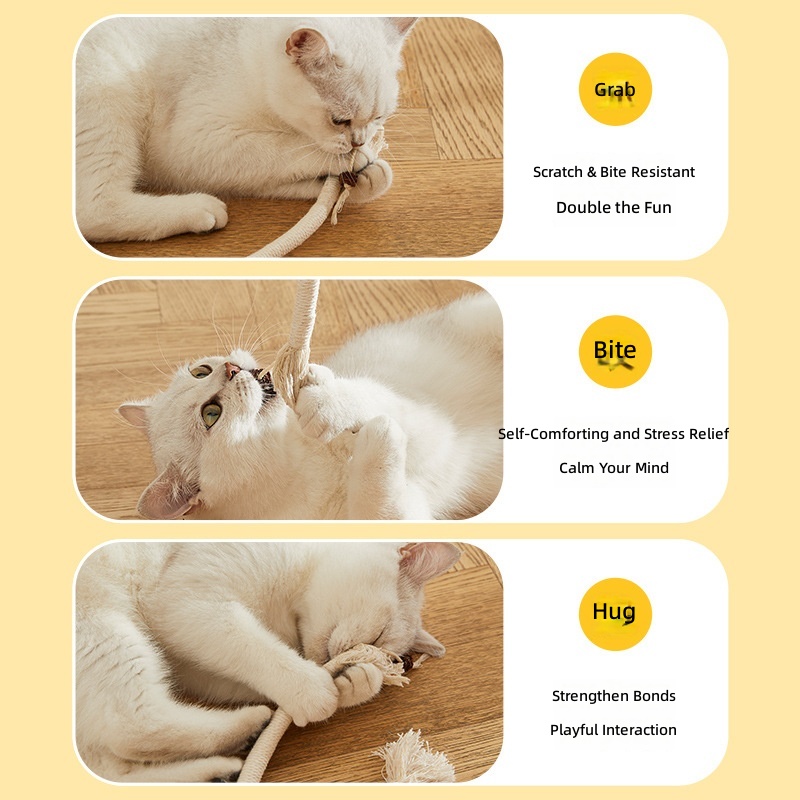 Grab

Scratch & Bite Resistant

Double the Fun

Bite

Self-Comforting and Stress Relief

Calm Your Mind

Hug

Strengthen Bonds

Playful Interaction